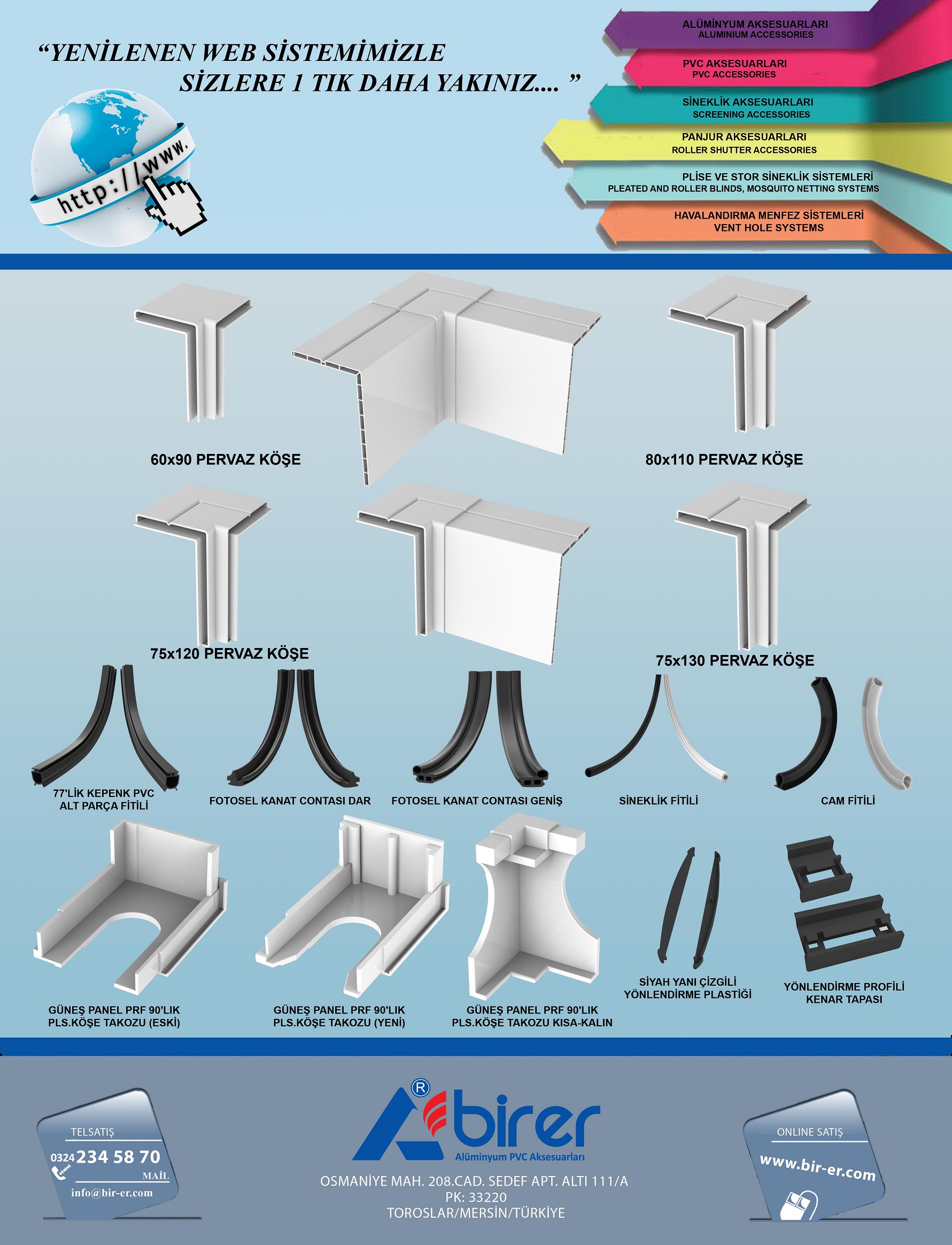 “YENİLENEN WEB SİSTEMİMİZLE SİZLERE 1 TIK DAHA YAKINIZ.... ”

http://www.

ALÜMİNYUM AKSESUARLARI
ALUMINIUM ACCESSORIES

PVC AKSESUARLARI
PVC ACCESSORIES

SİNEKLİK AKSESUARLARI
SCREENING ACCESSORIES

PANJUR AKSESUARLARI
ROLLER SHUTTER ACCESSORIES

PLİSE VE STOR SİNEKLİK SİSTEMLERİ
PLEATED AND ROLLER BLINDS, MOSQUITO NETTING SYSTEMS

HAVALANDIRMA MENFEZ SİSTEMLERİ
VENT HOLE SYSTEMS

60x90 PERVAZ KÖŞE

80x110 PERVAZ KÖŞE

75x120 PERVAZ KÖŞE

75x130 PERVAZ KÖŞE

77'LİK KEPENK PVC ALT PARÇA FİTİLİ

FOTOSEL KANAT CONTASI DAR

FOTOSEL KANAT CONTASI GENİŞ

SİNEKLİK FİTİLİ

CAM FİTİLİ

GÜNEŞ PANEL PRF 90'LIK PLS.KÖŞE TAKOZU (ESKİ)

GÜNEŞ PANEL PRF 90'LIK PLS.KÖŞE TAKOZU (YENİ)

GÜNEŞ PANEL PRF 90'LIK PLS.KÖŞE TAKOZU KISA-KALIN

SİYAH YANI ÇİZGİLİ YÖNLENDİRME PLASTİĞİ

YÖNLENDİRME PROFİLİ KENAR TAPASI

TELSATIŞ
0324 234 58 70
MAİL
info@bir-er.com

birer
Alüminyum PVC Aksesuarları

OSMANİYE MAH. 208.CAD. SEDEF APT. ALTI 111/A
PK: 33220
TOROSLAR/MERSİN/TÜRKİYE

ONLINE SATIŞ
www.bir-er.com