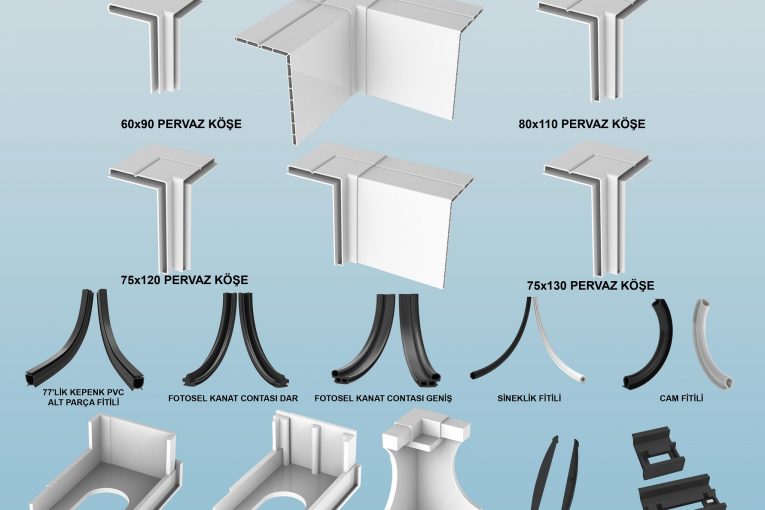 60x90 PERVAZ KÖŞE

80x110 PERVAZ KÖŞE

75x120 PERVAZ KÖŞE

75x130 PERVAZ KÖŞE

77'LİK KEPENK PVC ALT PARÇA FİTİLİ

FOTOSEL KANAT CONTASI DAR

FOTOSEL KANAT CONTASI GENİŞ

SİNEKLİK FİTİLİ

CAM FİTİLİ